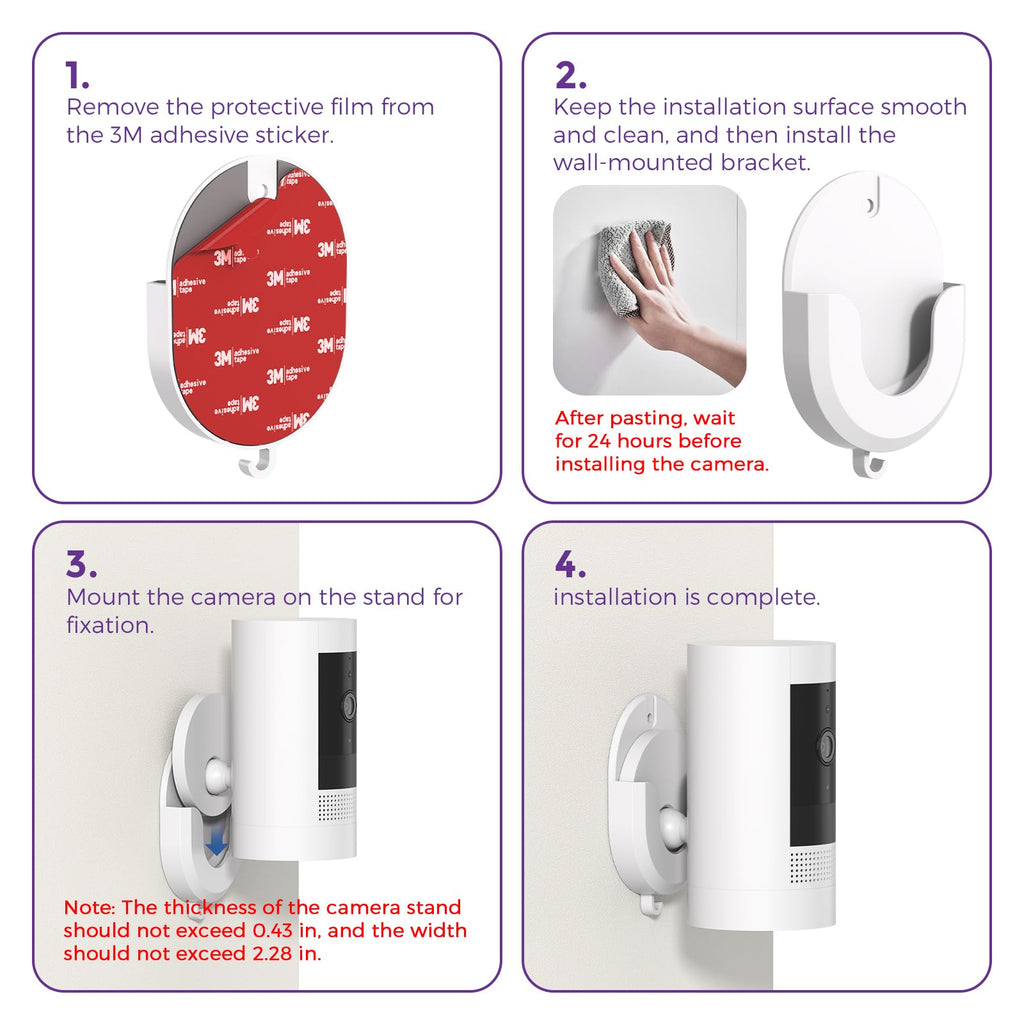 1.
Remove the protective film from the 3M adhesive sticker.

3M adhesive tape

2.
Keep the installation surface smooth and clean, and then install the wall-mounted bracket.

After pasting, wait for 24 hours before installing the camera.

3.
Mount the camera on the stand for fixation.

Note: The thickness of the camera stand should not exceed 0.43 in, and the width should not exceed 2.28 in.

4.
installation is complete.